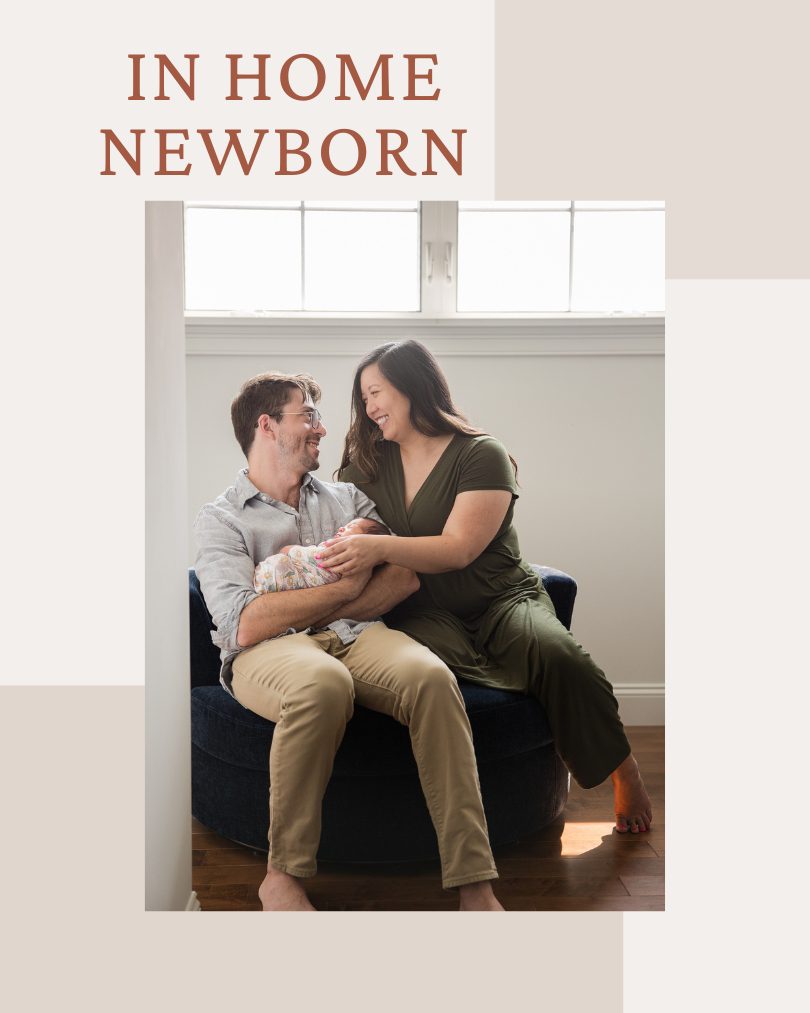 IN HOME
NEWBORN